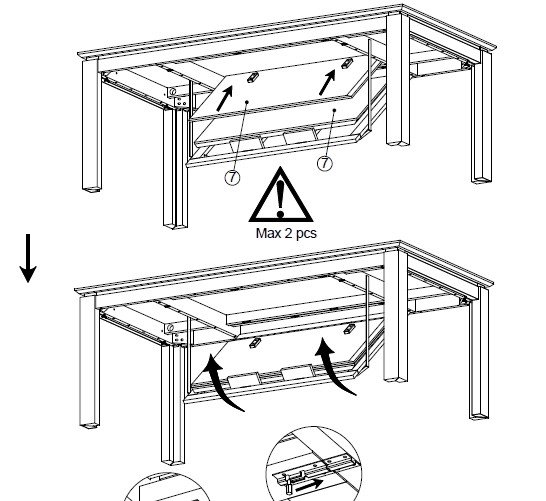 7

7

Max 2 pcs